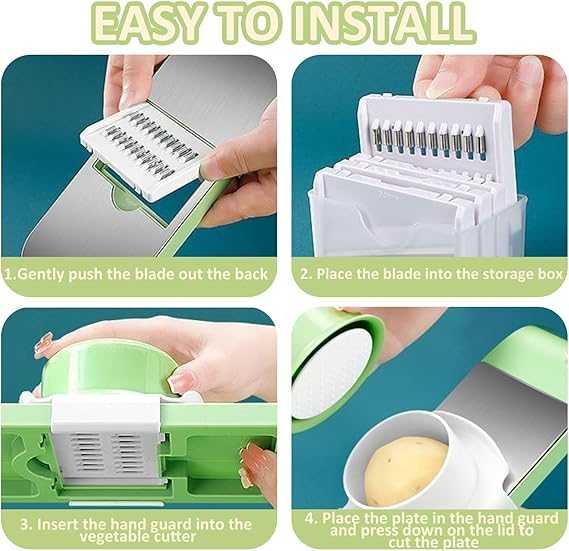 EASY TO INSTALL

1.Gently push the blade out the back

2. Place the blade into the storage box

3. Insert the hand guard into the vegetable cutter

4. Place the plate in the hand guard and press down on the lid to cut the plate